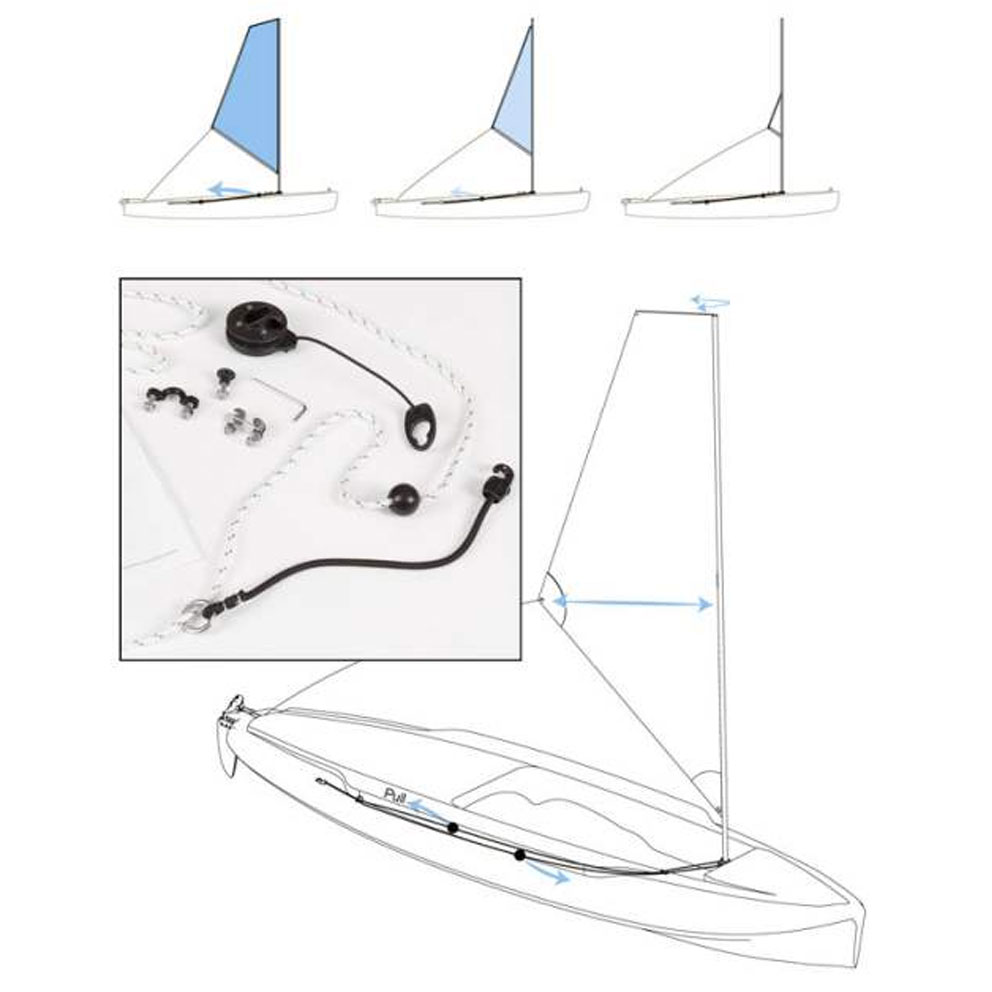 Pull